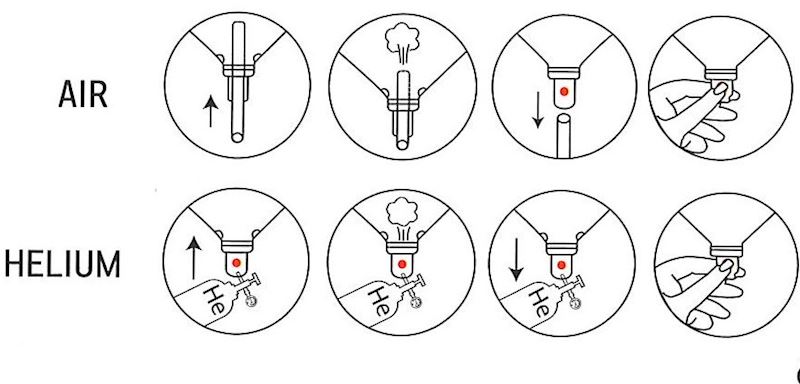 AIR

HELIUM

He

He

He