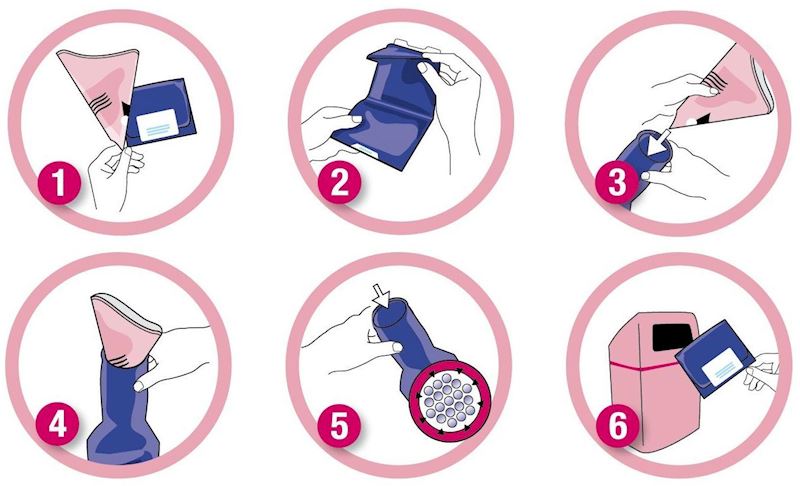 1
2
3
4
5
6